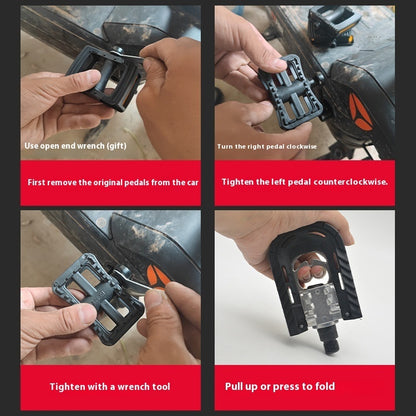 Use open end wrench (gift)

First remove the original pedals from the car

Turn the right pedal clockwise

Tighten the left pedal counterclockwise.

Tighten with a wrench tool

Pull up or press to fold