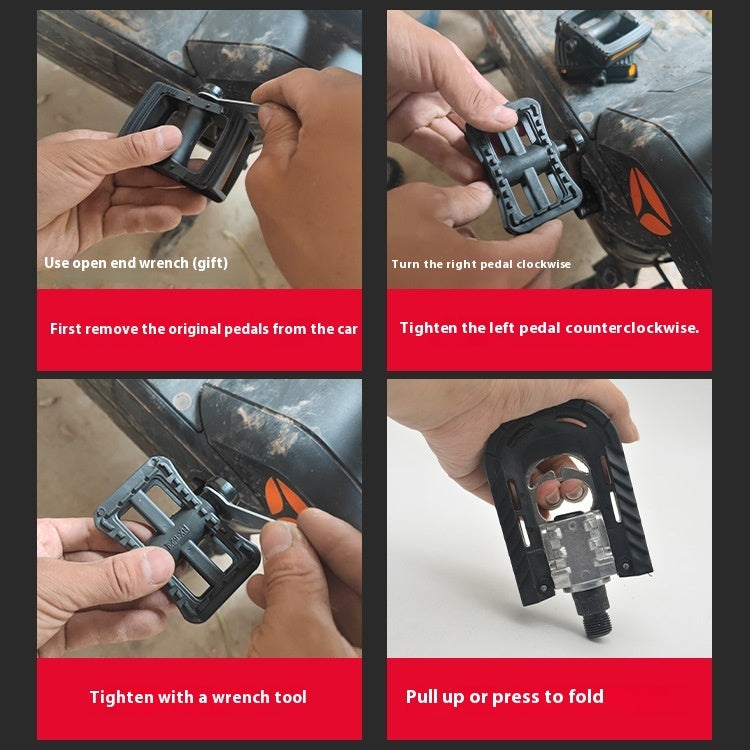 Use open end wrench (gift)

First remove the original pedals from the car

Turn the right pedal clockwise

Tighten the left pedal counterclockwise.

Tighten with a wrench tool

Pull up or press to fold