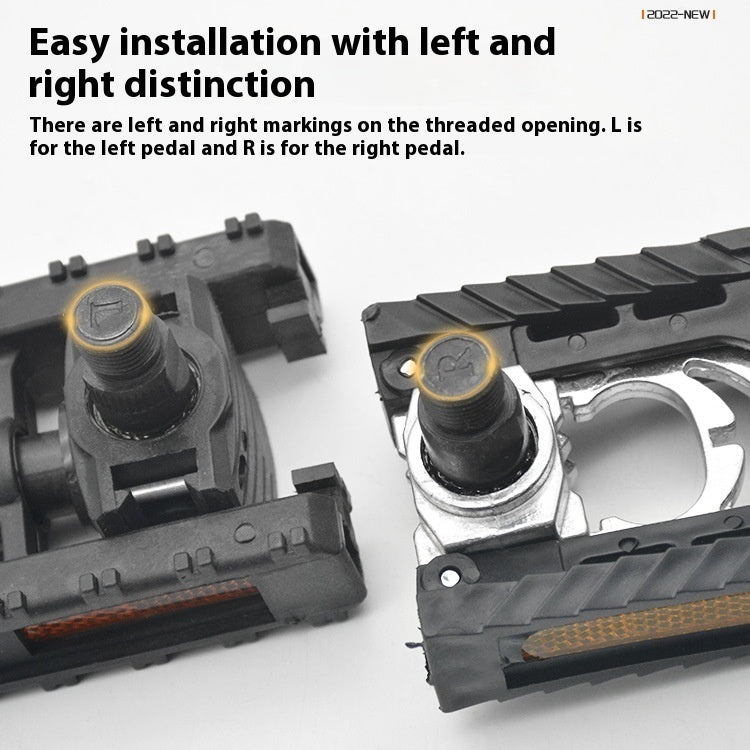 2022-NEW

Easy installation with left and right distinction

There are left and right markings on the threaded opening. L is for the left pedal and R is for the right pedal.

L

R